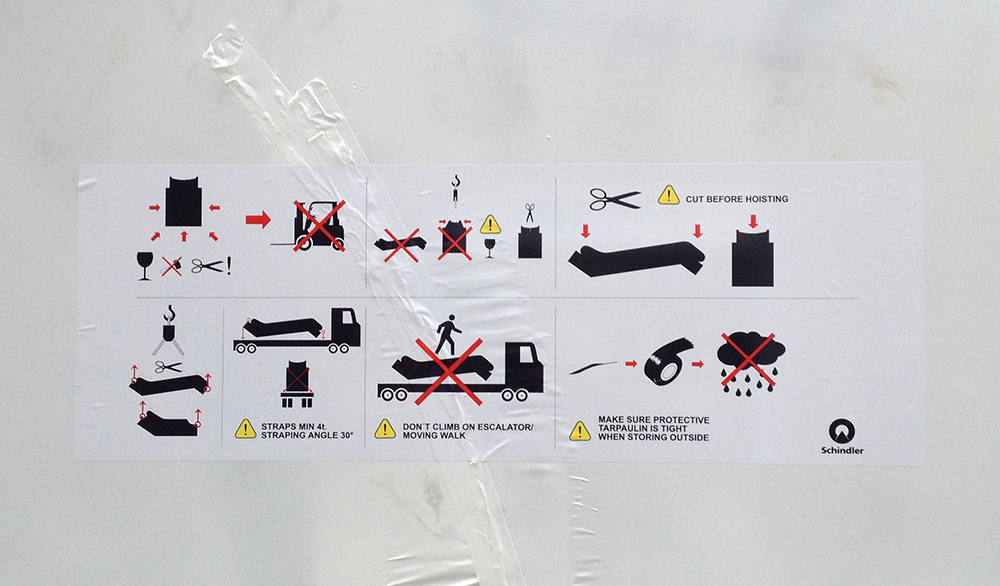 CUT BEFORE HOISTING

STRAPS MIN 4t.
STRAPING ANGLE 30°

DON´T CLIMB ON ESCALATOR/
MOVING WALK

MAKE SURE PROTECTIVE
TARPAULIN IS TIGHT
WHEN STORING OUTSIDE

Schindler